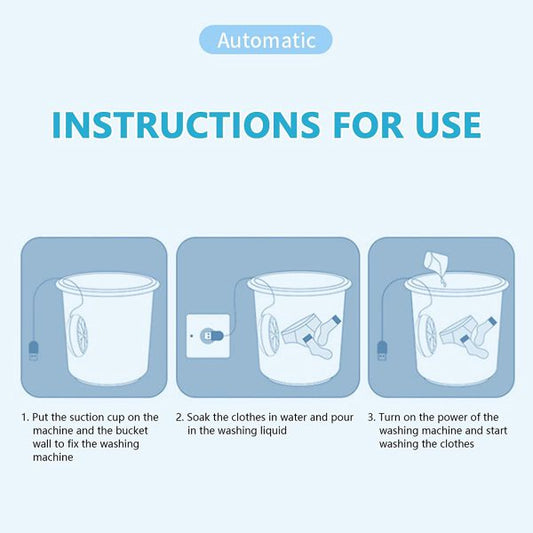 Automatic

INSTRUCTIONS FOR USE

1. Put the suction cup on the machine and the bucket wall to fix the washing machine

2. Soak the clothes in water and pour in the washing liquid

3. Turn on the power of the washing machine and start washing the clothes